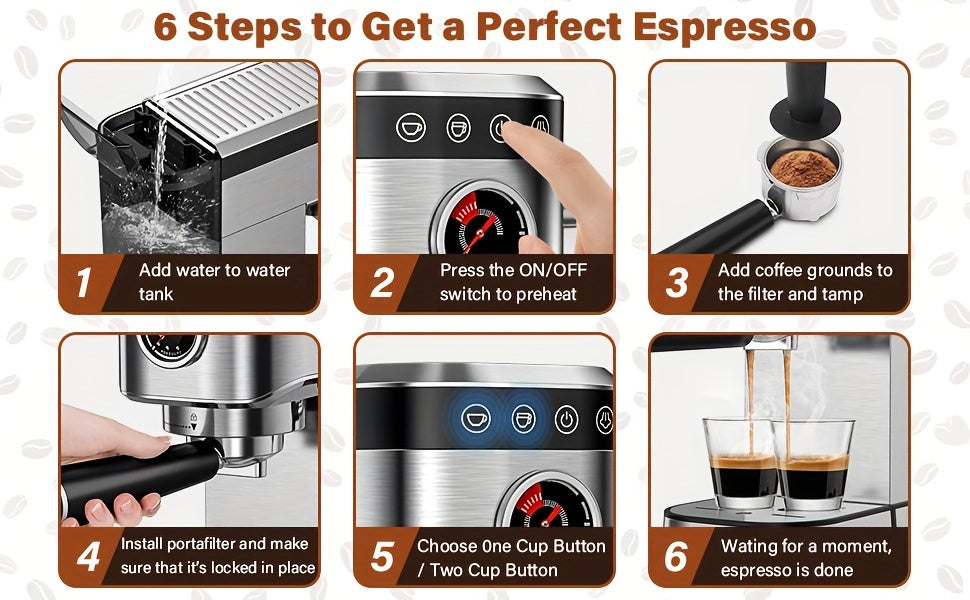 6 Steps to Get a Perfect Espresso

1 Add water to water tank

2 Press the ON/OFF switch to preheat

3 Add coffee grounds to the filter and tamp

4 Install portafilter and make sure that it's locked in place

5 Choose 0ne Cup Button / Two Cup Button

6 Wating for a moment, espresso is done